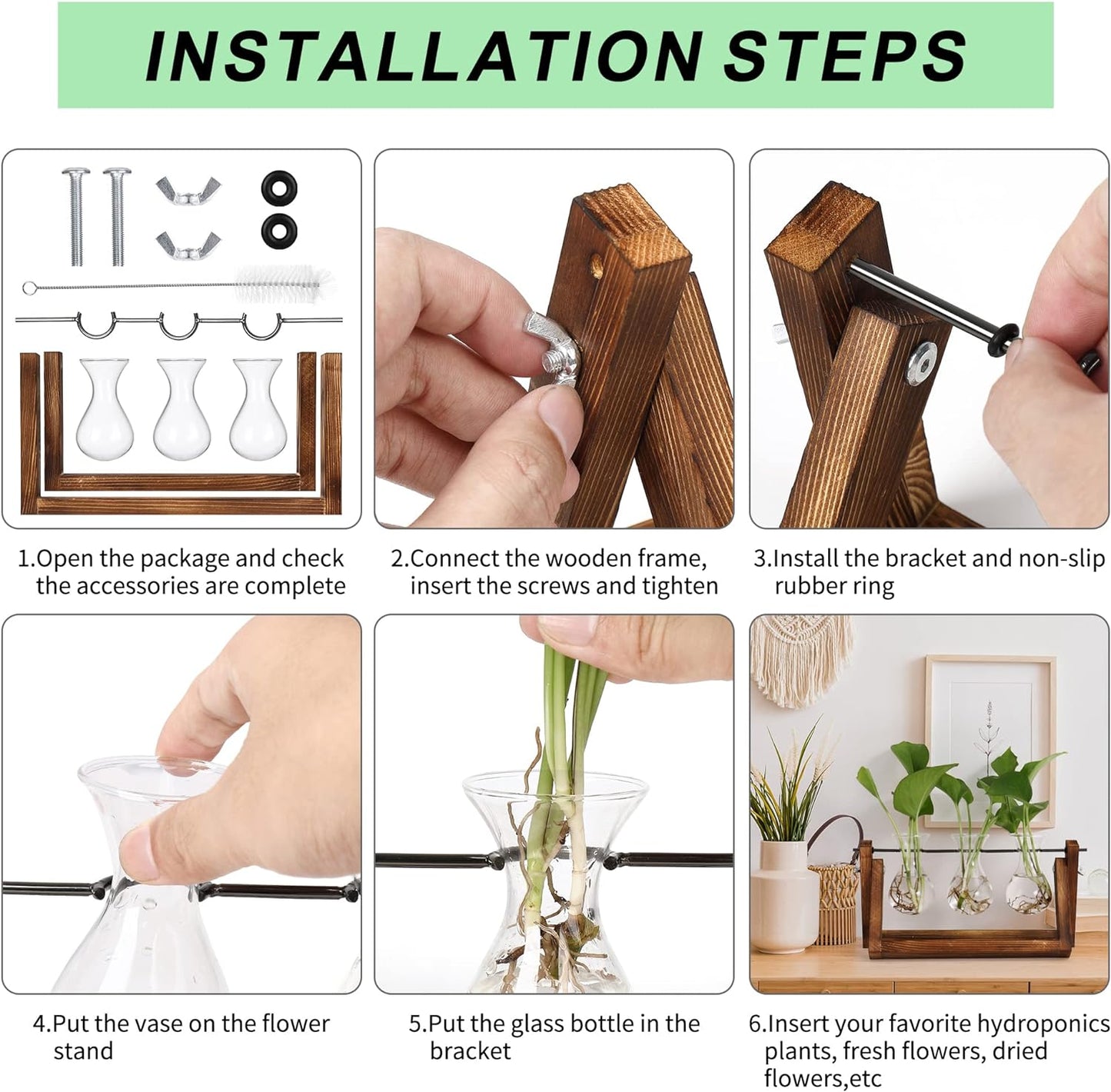 INSTALLATION STEPS

1.Open the package and check the accessories are complete

2.Connect the wooden frame, insert the screws and tighten

3.Install the bracket and non-slip rubber ring

4.Put the vase on the flower stand

5.Put the glass bottle in the bracket

6.Insert your favorite hydroponics plants, fresh flowers, dried flowers,etc