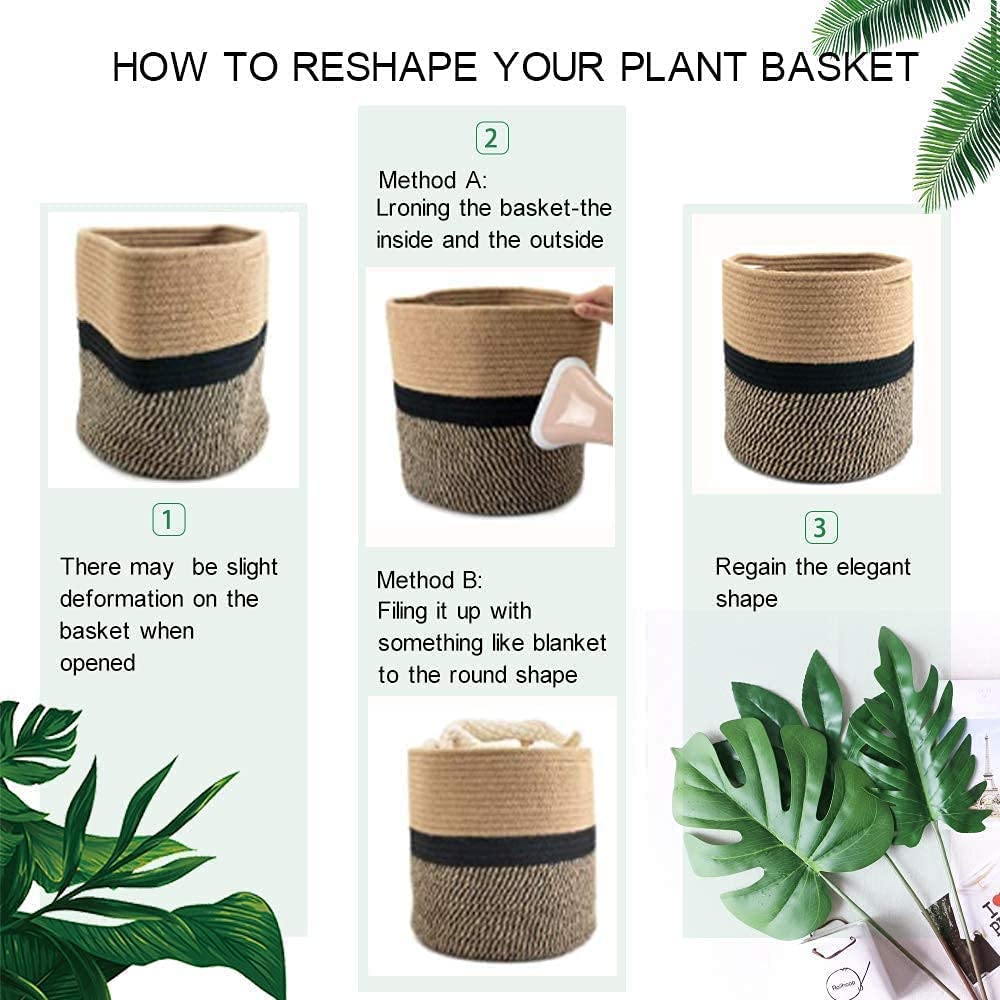 HOW TO RESHAPE YOUR PLANT BASKET

1

There may be slight deformation on the basket when opened

2

Method A:
Lroning the basket-the inside and the outside

Method B:
Filing it up with something like blanket to the round shape

3

Regain the elegant shape